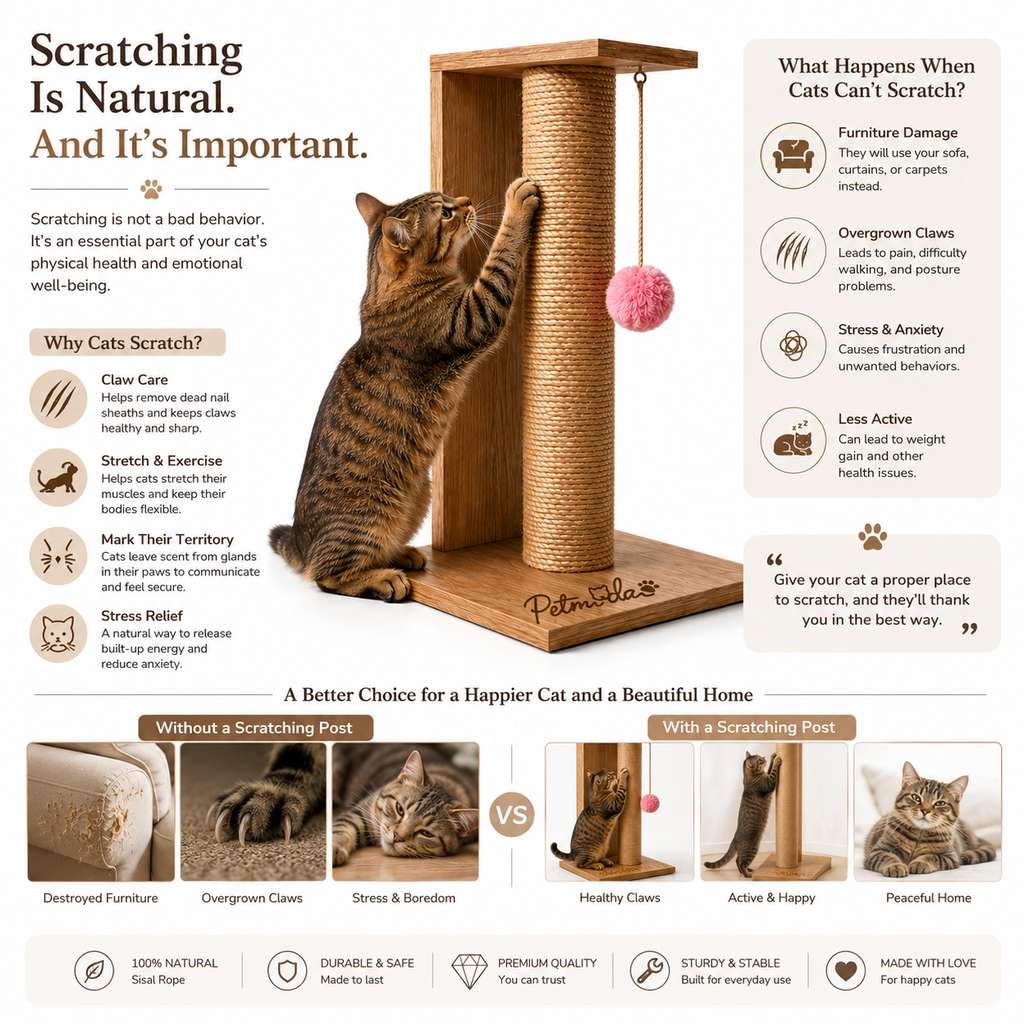 Scratching Is Natural. And It's Important.

Scratching is not a bad behavior. It's an essential part of your cat's physical health and emotional well-being.

Why Cats Scratch?

Claw Care
Helps remove dead nail sheaths and keeps claws healthy and sharp.

Stretch & Exercise
Helps cats stretch their muscles and keep their bodies flexible.

Mark Their Territory
Cats leave scent from glands in their paws to communicate and feel secure.

Stress Relief
A natural way to release built-up energy and reduce anxiety.

Petmoda

What Happens When Cats Can't Scratch?

Furniture Damage
They will use your sofa, curtains, or carpets instead.

Overgrown Claws
Leads to pain, difficulty walking, and posture problems.

Stress & Anxiety
Causes frustration and unwanted behaviors.

Less Active
Can lead to weight gain and other health issues.

“Give your cat a proper place to scratch, and they'll thank you in the best way.”

A Better Choice for a Happier Cat and a Beautiful Home

Without a Scratching Post

Destroyed Furniture

Overgrown Claws

Stress & Boredom

VS

With a Scratching Post

Healthy Claws

Active & Happy

Peaceful Home

100% NATURAL
Sisal Rope

DURABLE & SAFE
Made to last

PREMIUM QUALITY
You can trust

STURDY & STABLE
Built for everyday use

MADE WITH LOVE
For happy cats