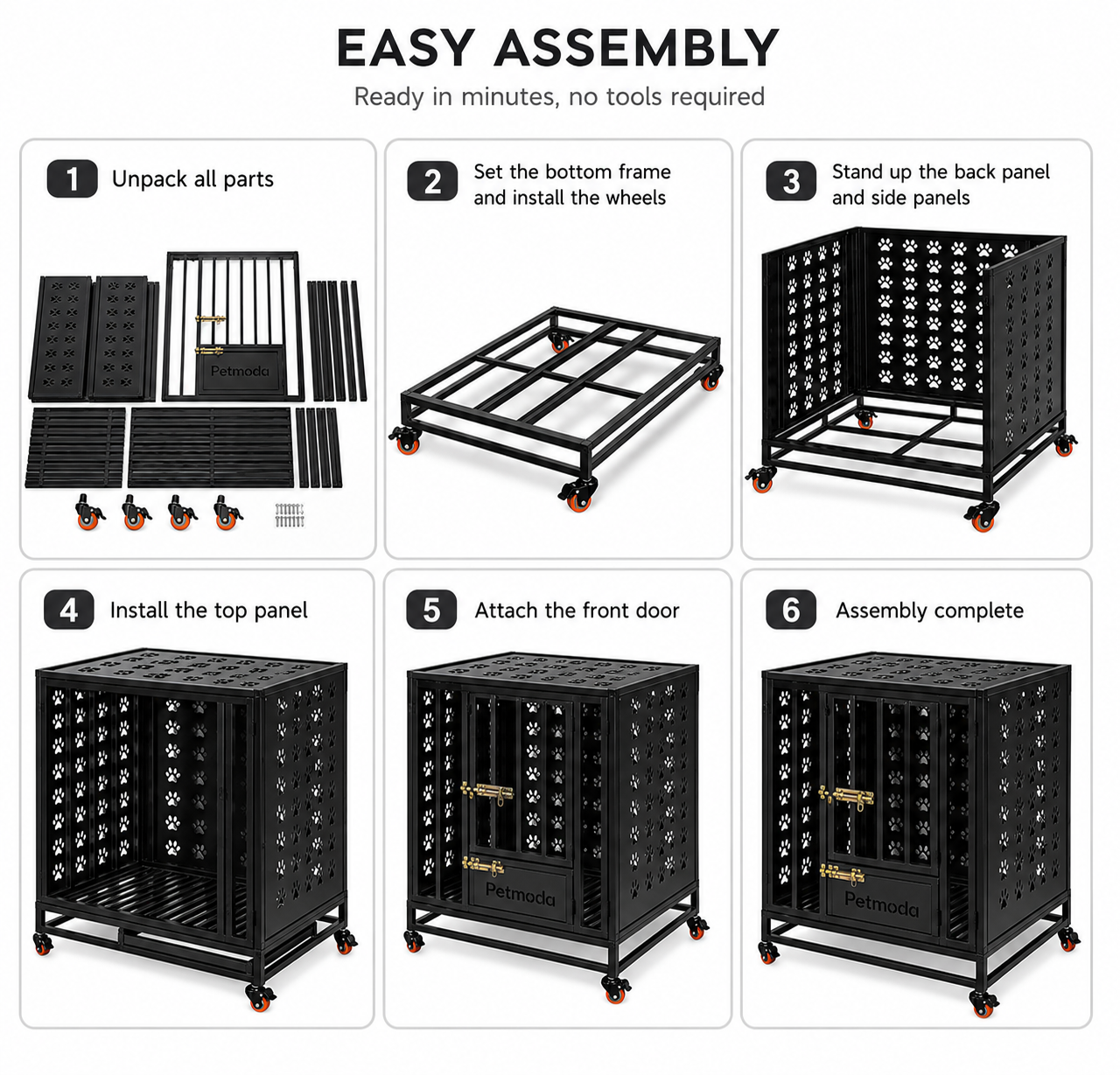 EASY ASSEMBLY
Ready in minutes, no tools required

1 Unpack all parts

Petmoda

2 Set the bottom frame and install the wheels

3 Stand up the back panel and side panels

4 Install the top panel

5 Attach the front door

Petmoda

6 Assembly complete

Petmoda