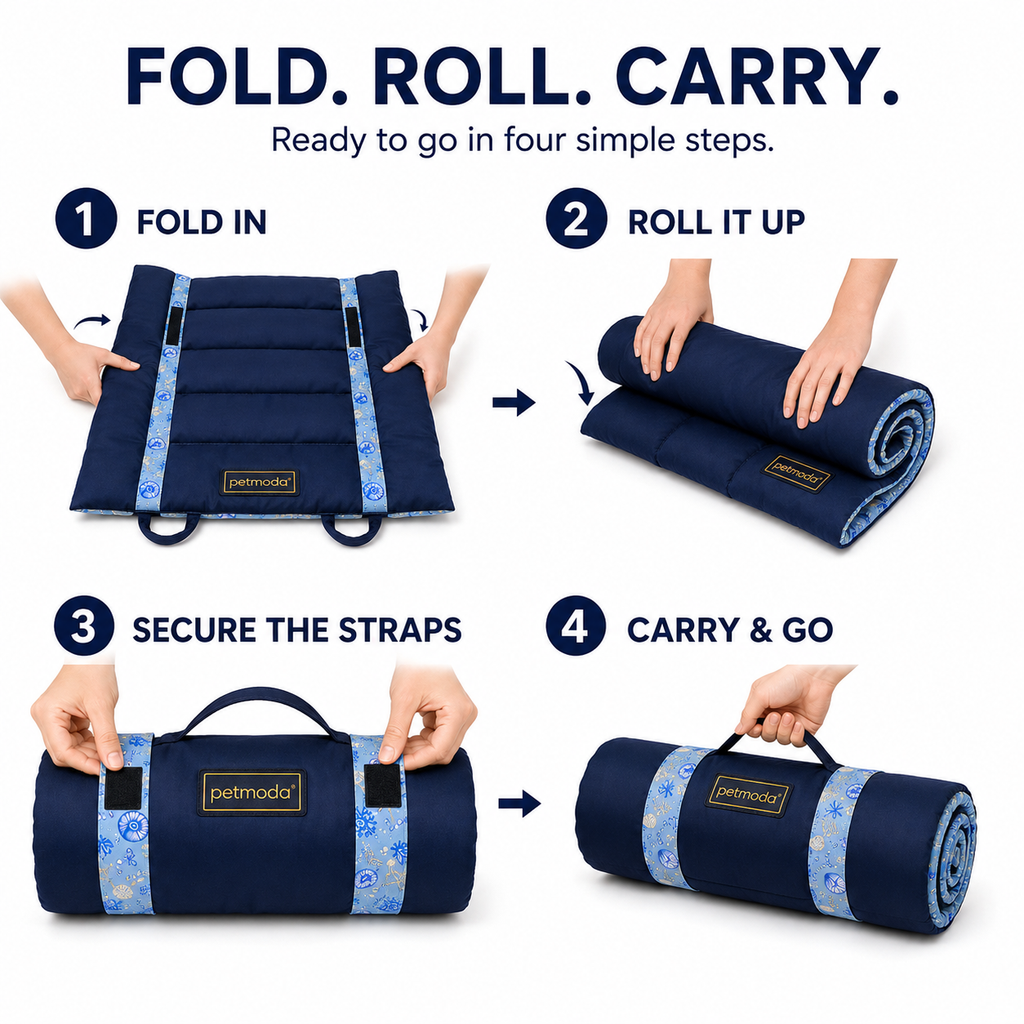 FOLD. ROLL. CARRY.

Ready to go in four simple steps.

1 FOLD IN

petmoda®

2 ROLL IT UP

petmoda®

3 SECURE THE STRAPS

petmoda®

4 CARRY & GO

petmoda®